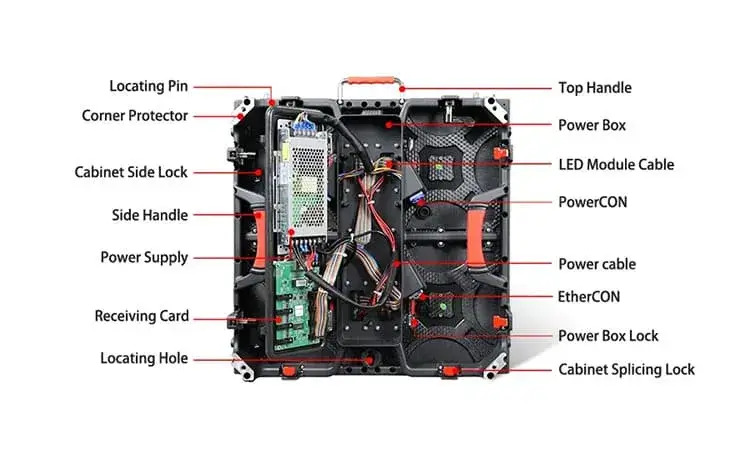 Locating Pin
Corner Protector
Cabinet Side Lock
Side Handle
Power Supply
Receiving Card
Locating Hole

Top Handle
Power Box
LED Module Cable
PowerCON
Power cable
EtherCON
Power Box Lock
Cabinet Splicing Lock